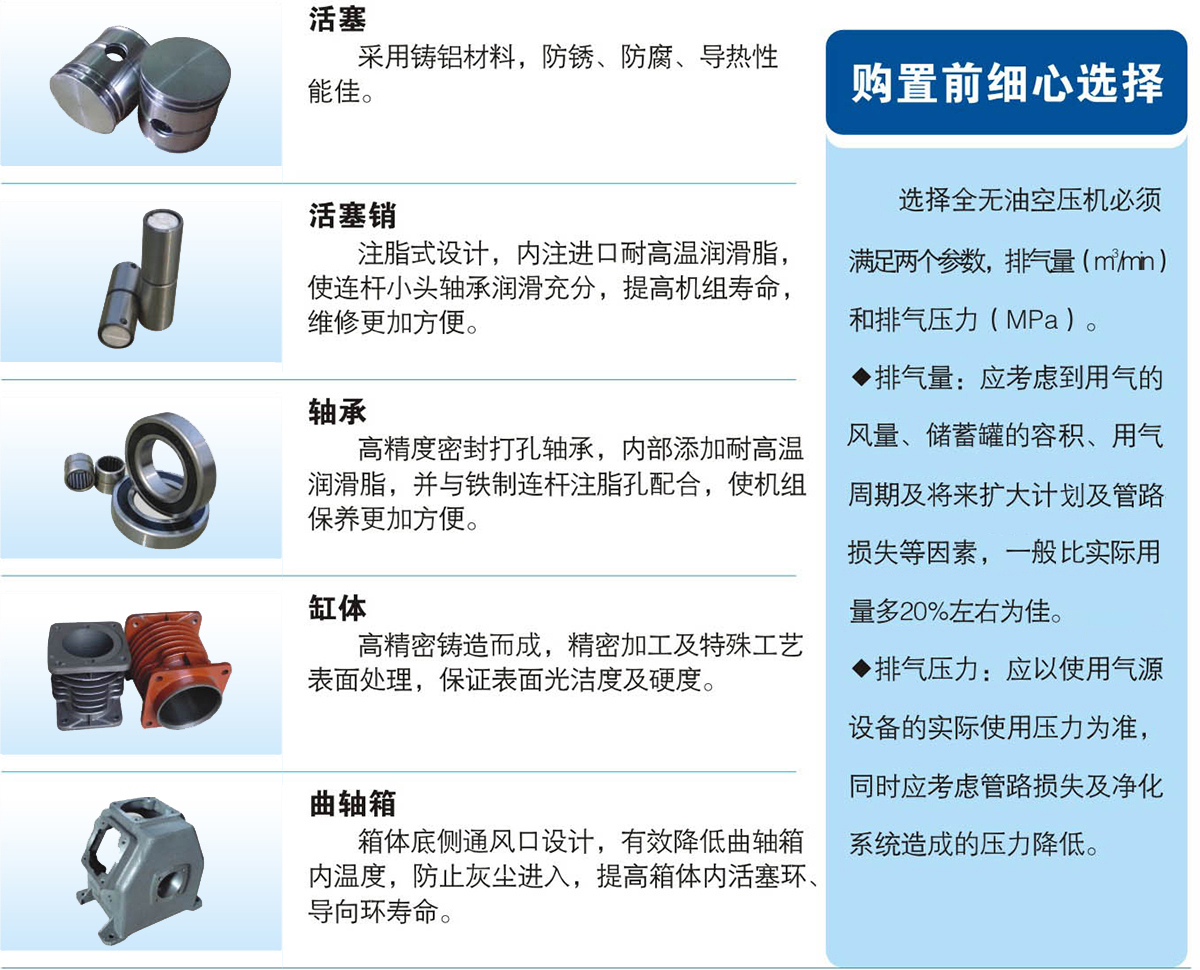 活塞

采用铸铝材料，防锈、防腐、导热性能佳。

活塞销

注脂式设计，内注进口耐高温润滑脂，使连杆小头轴承润滑充分，提高机组寿命，维修更加方便。

轴承

高精度密封打孔轴承，内部添加耐高温润滑脂，并与铁制连杆注脂孔配合，使机组保养更加方便。

缸体

高精密铸造而成，精密加工及特殊工艺表面处理，保证表面光洁度及硬度。

曲轴箱

箱体底侧通风口设计，有效降低曲轴箱内温度，防止灰尘进入，提高箱体内活塞环、导向环寿命。

购置前细心选择

选择全无油空压机必须满足两个参数，排气量（$m^3/min$）和排气压力（MPa）。

◆排气量：应考虑到用气的风量、储蓄罐的容积、用气周期及将来扩大计划及管路损失等因素，一般比实际用量多20%左右为佳。

◆排气压力：应以使用气源设备的实际使用压力为准，同时应考虑管路损失及净化系统造成的压力降低。