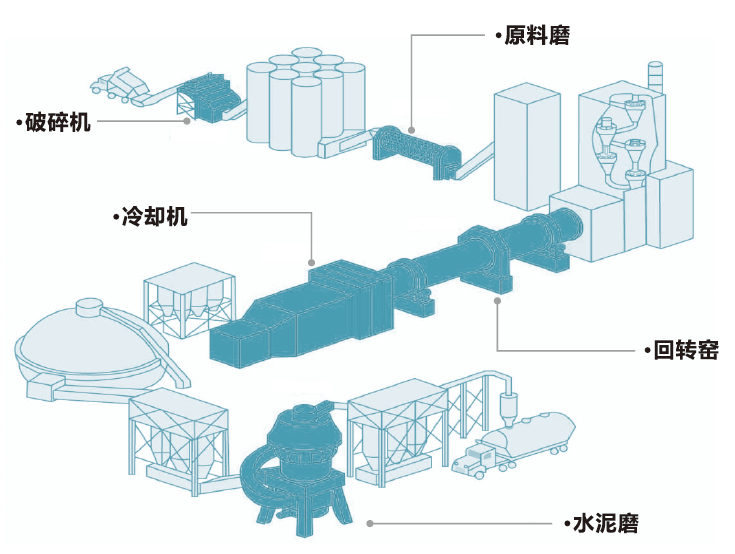 •原料磨

•破碎机

•冷却机

•回转窑

•水泥磨